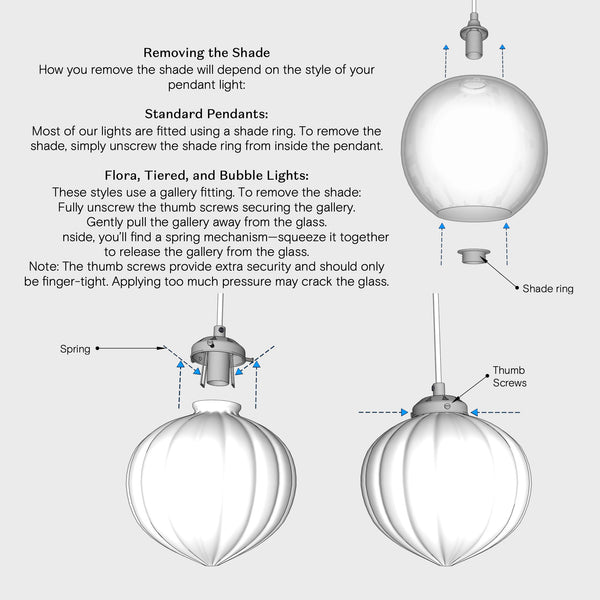 Removing the Shade
How you remove the shade will depend on the style of your pendant light:

Standard Pendants:
Most of our lights are fitted using a shade ring. To remove the shade, simply unscrew the shade ring from inside the pendant.

Flora, Tiered, and Bubble Lights:
These styles use a gallery fitting. To remove the shade:
Fully unscrew the thumb screws securing the gallery.
Gently pull the gallery away from the glass.
nside, you'll find a spring mechanism—squeeze it together to release the gallery from the glass.
Note: The thumb screws provide extra security and should only be finger-tight. Applying too much pressure may crack the glass.

Shade ring

Spring

Thumb Screws