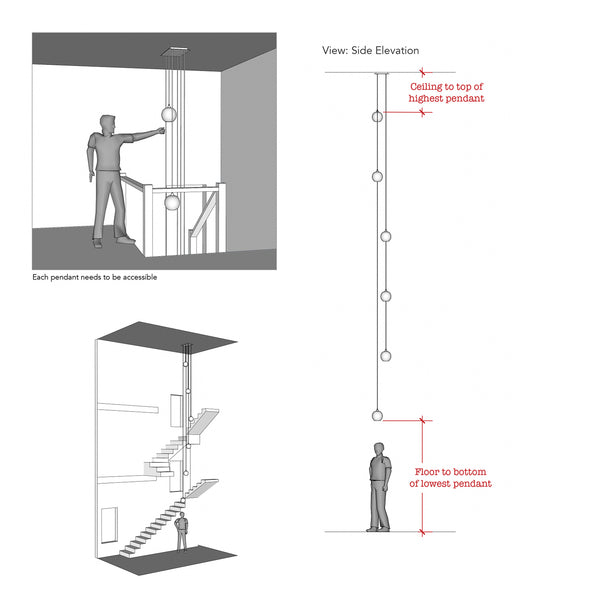 Each pendant needs to be accessible

View: Side Elevation

Ceiling to top of highest pendant

Floor to bottom of lowest pendant